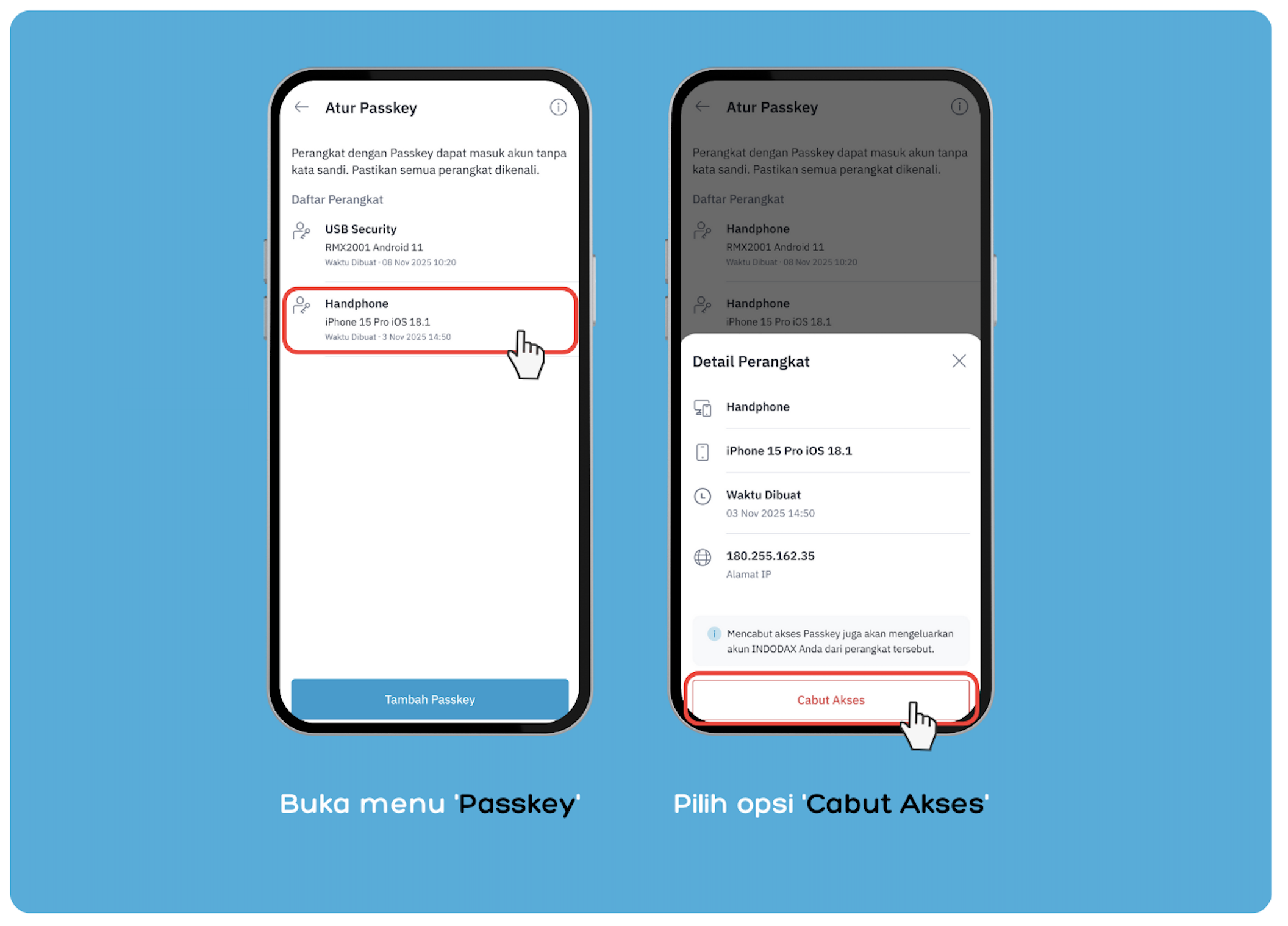 Atur Passkey

Perangkat dengan Passkey dapat masuk akun tanpa kata sandi. Pastikan semua perangkat dikenali.

Daftar Perangkat

USB Security
RMX2001 Android 11
Waktu Dibuat · 08 Nov 2025 10:20

Handphone
iPhone 15 Pro iOS 18.1
Waktu Dibuat · 3 Nov 2025 14:50

Tambah Passkey

Buka menu 'Passkey'

Atur Passkey

Perangkat dengan Passkey dapat masuk akun tanpa kata sandi. Pastikan semua perangkat dikenali.

Daftar Perangkat

Handphone
RMX2001 Android 11
Waktu Dibuat · 08 Nov 2025 10:20

Handphone
iPhone 15 Pro iOS 18.1

Detail Perangkat

Handphone

iPhone 15 Pro iOS 18.1

Waktu Dibuat
03 Nov 2025 14:50

180.255.162.35
Alamat IP

Mencabut akses Passkey juga akan mengeluarkan akun INDODAX Anda dari perangkat tersebut.

Cabut Akses

Pilih opsi 'Cabut Akses'